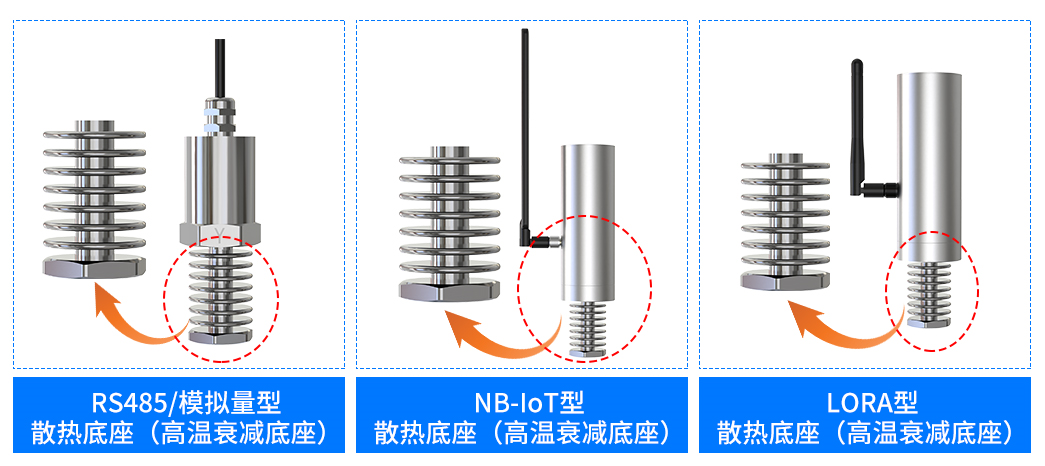 RS485/模拟量型
散热底座（高温衰减底座）

NB-IoT型
散热底座（高温衰减底座）

LORA型
散热底座（高温衰减底座）