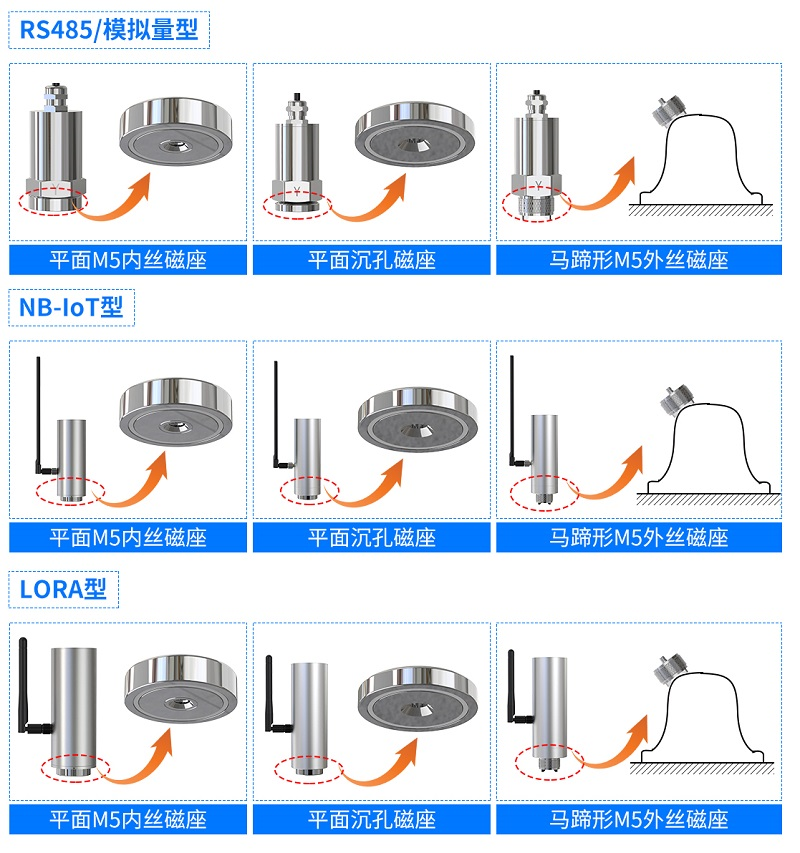 RS485/模拟量型

平面M5内丝磁座

平面沉孔磁座

马蹄形M5外丝磁座

NB-IoT型

平面M5内丝磁座

平面沉孔磁座

马蹄形M5外丝磁座

LORA型

平面M5内丝磁座

平面沉孔磁座

马蹄形M5外丝磁座